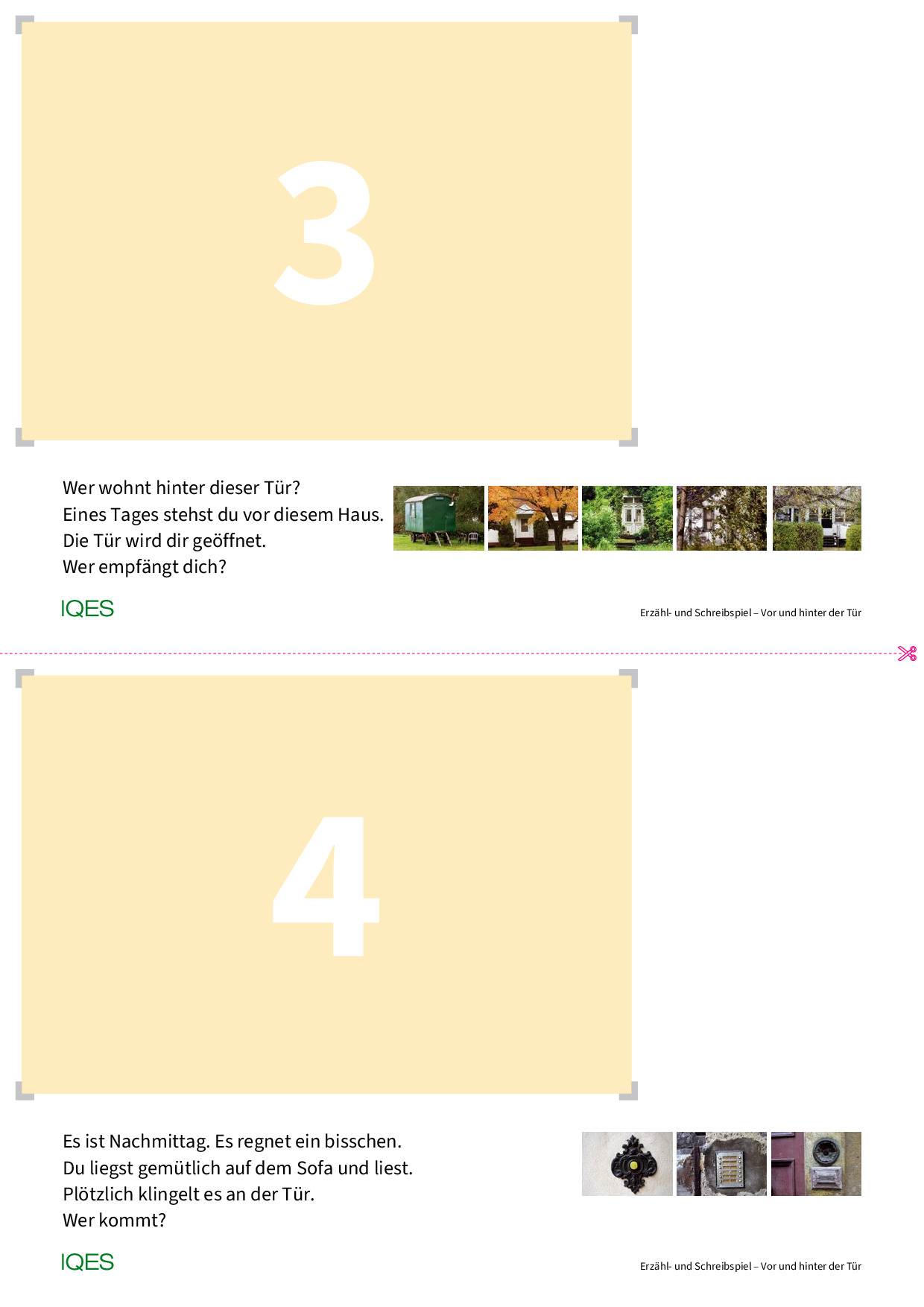 3

Wer wohnt hinter dieser Tür?
Eines Tages stehst du vor diesem Haus.
Die Tür wird dir geöffnet.
Wer empfängt dich?

IQES

Erzähl- und Schreibspiel – Vor und hinter der Tür

4

Es ist Nachmittag. Es regnet ein bisschen.
Du liegst gemütlich auf dem Sofa und liest.
Plötzlich klingelt es an der Tür.
Wer kommt?

IQES

Erzähl- und Schreibspiel – Vor und hinter der Tür