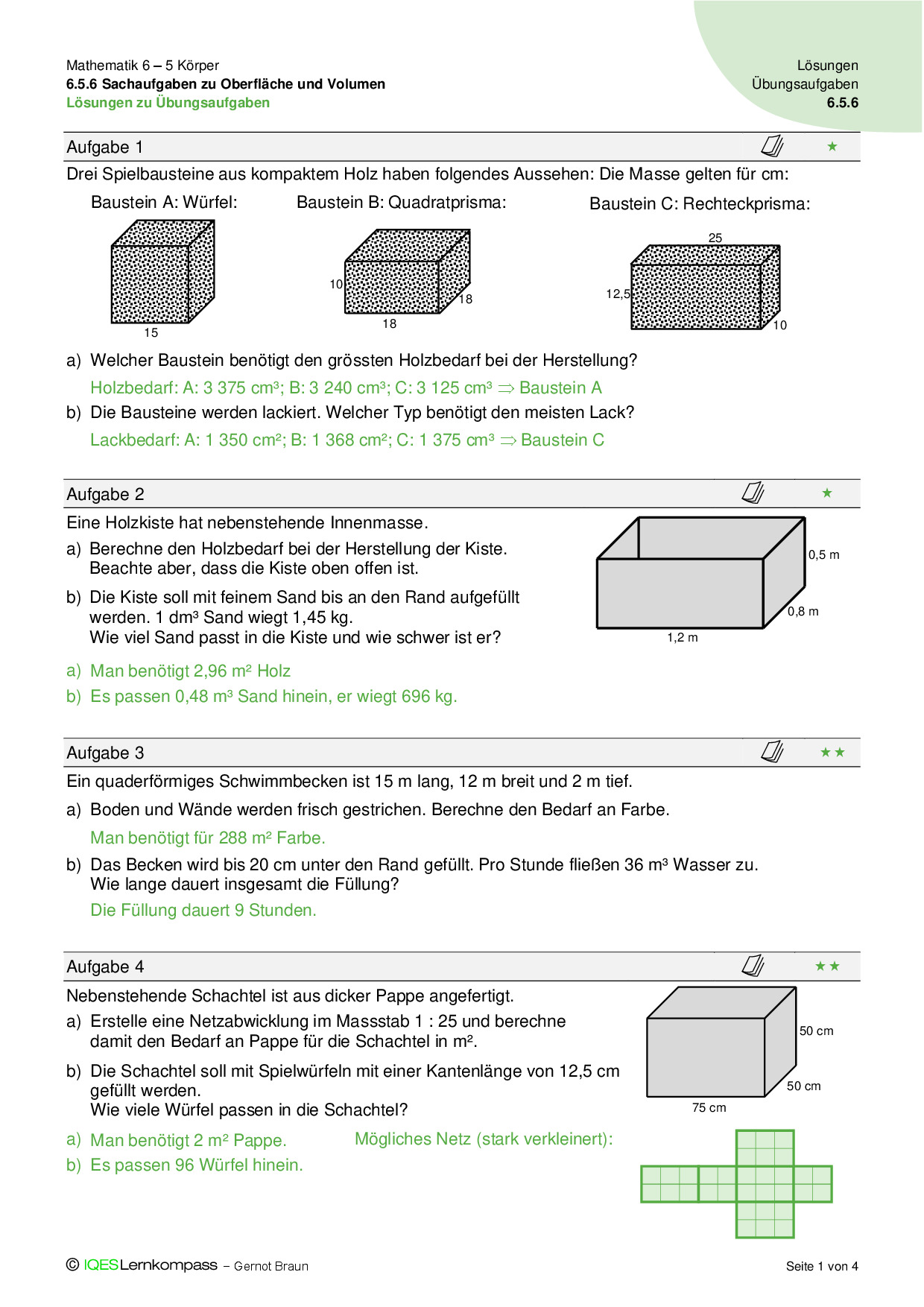 Mathematik 6 – 5 Körper
6.5.6 Sachaufgaben zu Oberfläche und Volumen
Lösungen zu Übungsaufgaben

Lösungen
Übungsaufgaben
6.5.6

Aufgabe 1 ★

Drei Spielbausteine aus kompaktem Holz haben folgendes Aussehen: Die Masse gelten für cm:

Baustein A: Würfel:
15

Baustein B: Quadratprisma:
10
18
18

Baustein C: Rechteckprisma:
25
12,5
10

a) Welcher Baustein benötigt den grössten Holzbedarf bei der Herstellung?

Holzbedarf: A: 3 375 cm³; B: 3 240 cm³; C: 3 125 cm³ ⇒ Baustein A

b) Die Bausteine werden lackiert. Welcher Typ benötigt den meisten Lack?

Lackbedarf: A: 1 350 cm²; B: 1 368 cm²; C: 1 375 cm³ ⇒ Baustein C

Aufgabe 2 ★

Eine Holzkiste hat nebenstehende Innenmasse.

a) Berechne den Holzbedarf bei der Herstellung der Kiste. Beachte aber, dass die Kiste oben offen ist.

b) Die Kiste soll mit feinem Sand bis an den Rand aufgefüllt werden. 1 dm³ Sand wiegt 1,45 kg. Wie viel Sand passt in die Kiste und wie schwer ist er?

0,5 m
0,8 m
1,2 m

a) Man benötigt 2,96 m² Holz

b) Es passen 0,48 m³ Sand hinein, er wiegt 696 kg.

Aufgabe 3 ★★

Ein quaderförmiges Schwimmbecken ist 15 m lang, 12 m breit und 2 m tief.

a) Boden und Wände werden frisch gestrichen. Berechne den Bedarf an Farbe.

Man benötigt für 288 m² Farbe.

b) Das Becken wird bis 20 cm unter den Rand gefüllt. Pro Stunde fließen 36 m³ Wasser zu. Wie lange dauert insgesamt die Füllung?

Die Füllung dauert 9 Stunden.

Aufgabe 4 ★★

Nebenstehende Schachtel ist aus dicker Pappe angefertigt.

a) Erstelle eine Netzabwicklung im Massstab 1 : 25 und berechne damit den Bedarf an Pappe für die Schachtel in m².

b) Die Schachtel soll mit Spielwürfeln mit einer Kantenlänge von 12,5 cm gefüllt werden. Wie viele Würfel passen in die Schachtel?

50 cm
50 cm
75 cm

a) Man benötigt 2 m² Pappe.

b) Es passen 96 Würfel hinein.

Mögliches Netz (stark verkleinert):

© IQESLernkompass – Gernot Braun

Seite 1 von 4