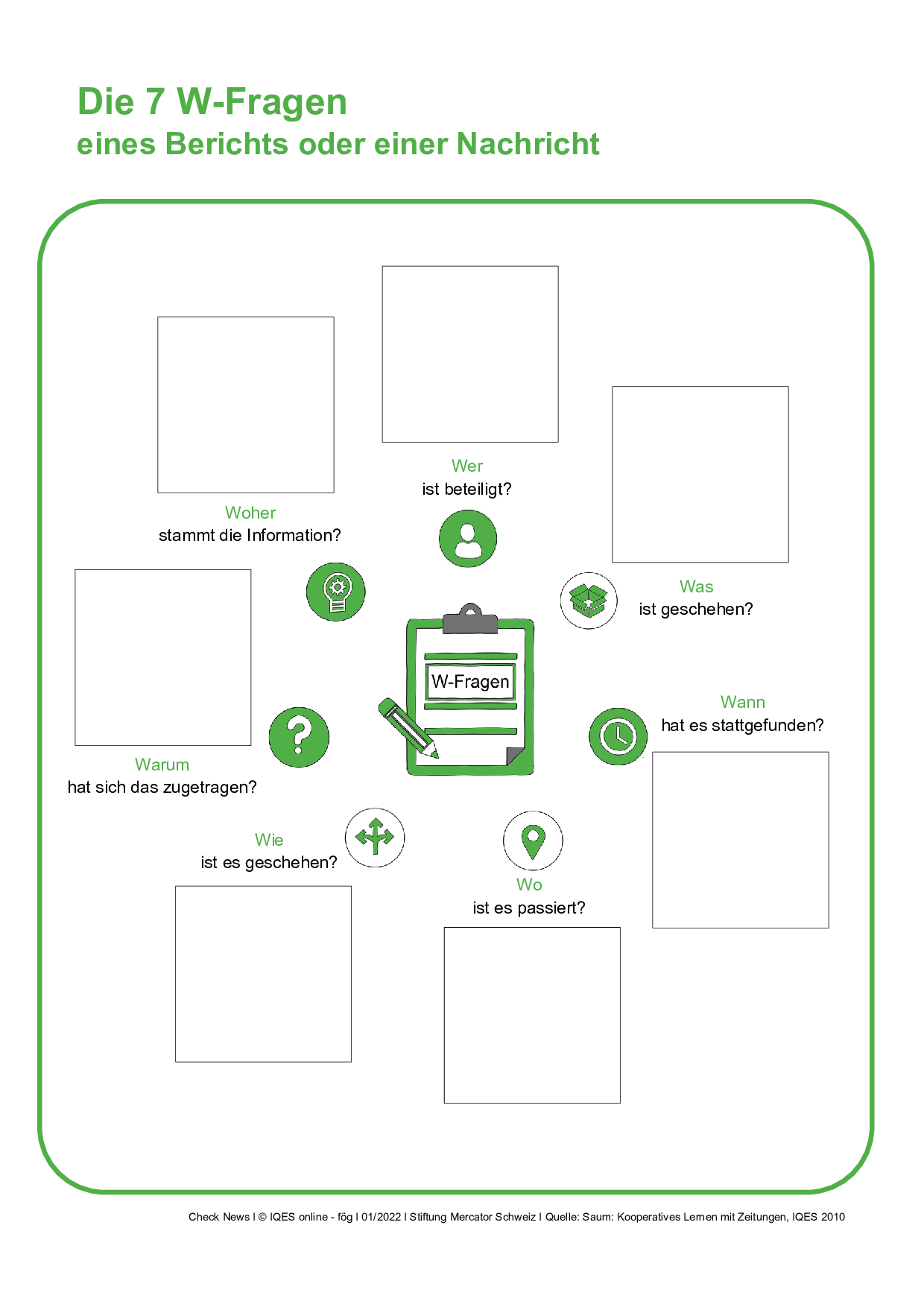 Die 7 W-Fragen
eines Berichts oder einer Nachricht

Wer
ist beteiligt?

Woher
stammt die Information?

Was
ist geschehen?

W-Fragen

Wann
hat es stattgefunden?

Warum
hat sich das zugetragen?

Wie
ist es geschehen?

Wo
ist es passiert?

Check News I © IQES online - fög I 01/2022 I Stiftung Mercator Schweiz I Quelle: Saum: Kooperatives Lernen mit Zeitungen, IQES 2010