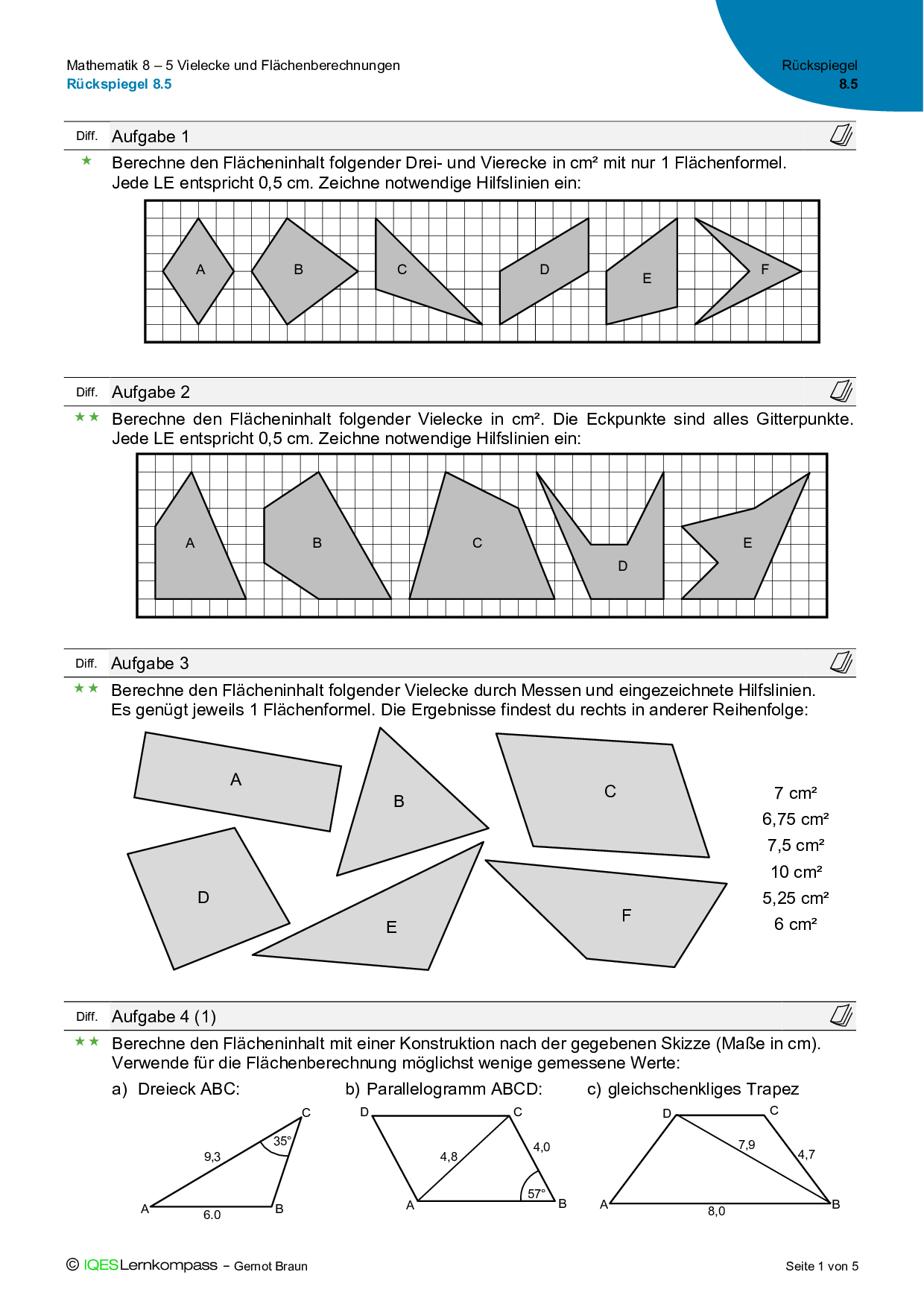 Mathematik 8 – 5 Vielecke und Flächenberechnungen
Rückspiegel 8.5

Rückspiegel
8.5

Diff. Aufgabe 1

★ Berechne den Flächeninhalt folgender Drei- und Vierecke in cm² mit nur 1 Flächenformel. Jede LE entspricht 0,5 cm. Zeichne notwendige Hilfslinien ein:

A B C D E F

Diff. Aufgabe 2

★★ Berechne den Flächeninhalt folgender Vielecke in cm². Die Eckpunkte sind alles Gitterpunkte. Jede LE entspricht 0,5 cm. Zeichne notwendige Hilfslinien ein:

A B C D E

Diff. Aufgabe 3

★★ Berechne den Flächeninhalt folgender Vielecke durch Messen und eingezeichnete Hilfslinien. Es genügt jeweils 1 Flächenformel. Die Ergebnisse findest du rechts in anderer Reihenfolge:

A B C D E F

7 cm²
6,75 cm²
7,5 cm²
10 cm²
5,25 cm²
6 cm²

Diff. Aufgabe 4 (1)

★★ Berechne den Flächeninhalt mit einer Konstruktion nach der gegebenen Skizze (Maße in cm). Verwende für die Flächenberechnung möglichst wenige gemessene Werte:

a) Dreieck ABC:
C 35° 9,3 A 6.0 B

b) Parallelogramm ABCD:
D C 4,8 4,0 57° A B

c) gleichschenkliges Trapez
D C 7,9 4,7 A 8,0 B

© IQESLernkompass – Gernot Braun

Seite 1 von 5