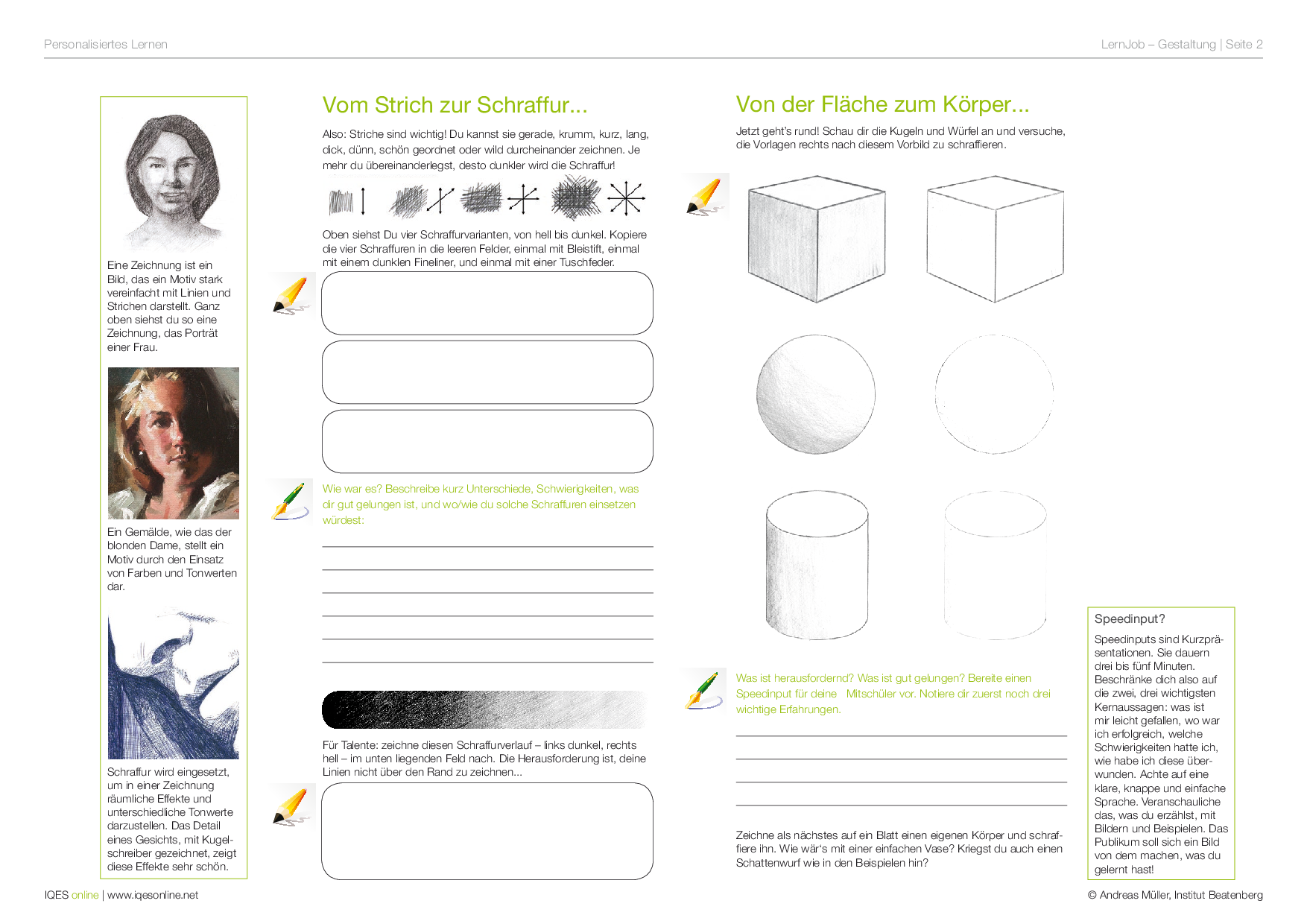 Personalisiertes Lernen

LernJob – Gestaltung | Seite 2

Eine Zeichnung ist ein Bild, das ein Motiv stark vereinfacht mit Linien und Strichen darstellt. Ganz oben siehst du so eine Zeichnung, das Porträt einer Frau.

Ein Gemälde, wie das der blonden Dame, stellt ein Motiv durch den Einsatz von Farben und Tonwerten dar.

Schraffur wird eingesetzt, um in einer Zeichnung räumliche Effekte und unterschiedliche Tonwerte darzustellen. Das Detail eines Gesichts, mit Kugelschreiber gezeichnet, zeigt diese Effekte sehr schön.

Vom Strich zur Schraffur...

Also: Striche sind wichtig! Du kannst sie gerade, krumm, kurz, lang, dick, dünn, schön geordnet oder wild durcheinander zeichnen. Je mehr du übereinanderlegst, desto dunkler wird die Schraffur!

Oben siehst Du vier Schraffurvarianten, von hell bis dunkel. Kopiere die vier Schraffuren in die leeren Felder, einmal mit Bleistift, einmal mit einem dunklen Fineliner, und einmal mit einer Tuschfeder.

Wie war es? Beschreibe kurz Unterschiede, Schwierigkeiten, was dir gut gelungen ist, und wo/wie du solche Schraffuren einsetzen würdest:

Für Talente: zeichne diesen Schraffurverlauf – links dunkel, rechts hell – im unten liegenden Feld nach. Die Herausforderung ist, deine Linien nicht über den Rand zu zeichnen...

Von der Fläche zum Körper...

Jetzt geht's rund! Schau dir die Kugeln und Würfel an und versuche, die Vorlagen rechts nach diesem Vorbild zu schraffieren.

Was ist herausfordernd? Was ist gut gelungen? Bereite einen Speedinput für deine Mitschüler vor. Notiere dir zuerst noch drei wichtige Erfahrungen.

Zeichne als nächstes auf ein Blatt einen eigenen Körper und schraffiere ihn. Wie wär's mit einer einfachen Vase? Kriegst du auch einen Schattenwurf wie in den Beispielen hin?

Speedinput?

Speedinputs sind Kurzpräsentationen. Sie dauern drei bis fünf Minuten. Beschränke dich also auf die zwei, drei wichtigsten Kernaussagen: was ist mir leicht gefallen, wo war ich erfolgreich, welche Schwierigkeiten hatte ich, wie habe ich diese überwunden. Achte auf eine klare, knappe und einfache Sprache. Veranschauliche das, was du erzählst, mit Bildern und Beispielen. Das Publikum soll sich ein Bild von dem machen, was du gelernt hast!

IQES online | www.iqesonline.net

© Andreas Müller, Institut Beatenberg